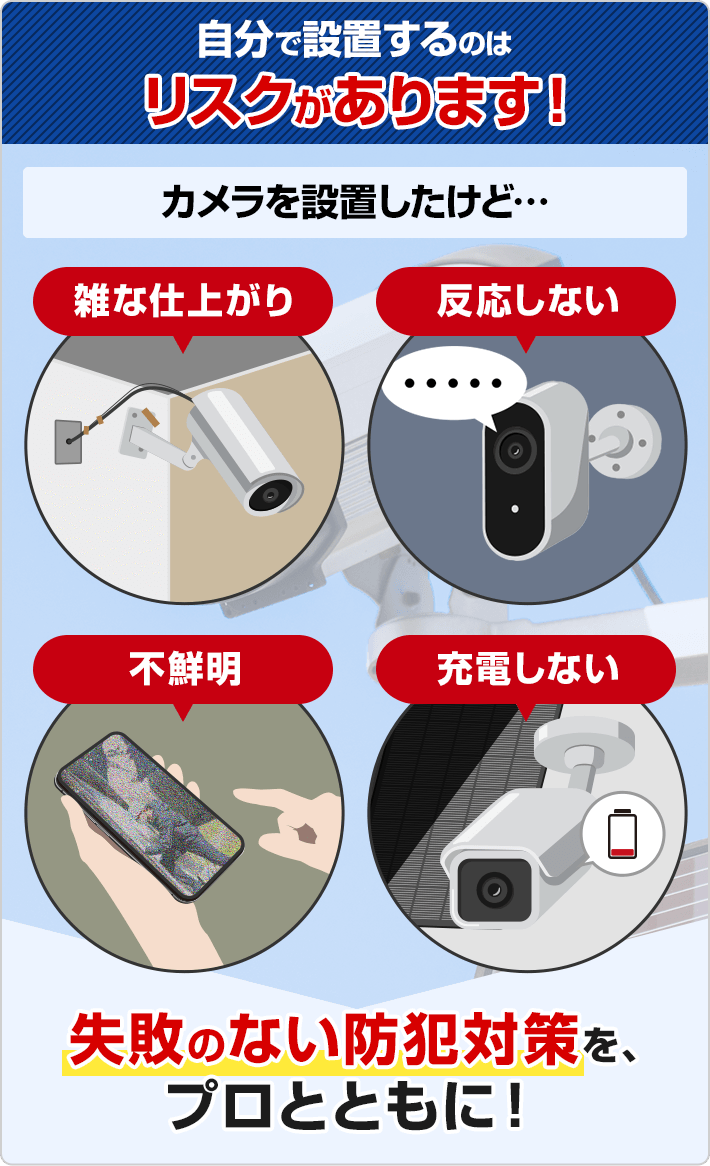 自分で設置するのは
リスクがあります！

カメラを設置したけど…

雑な仕上がり

反応しない

・・・・・

不鮮明

充電しない

失敗のない防犯対策を、
プロとともに！